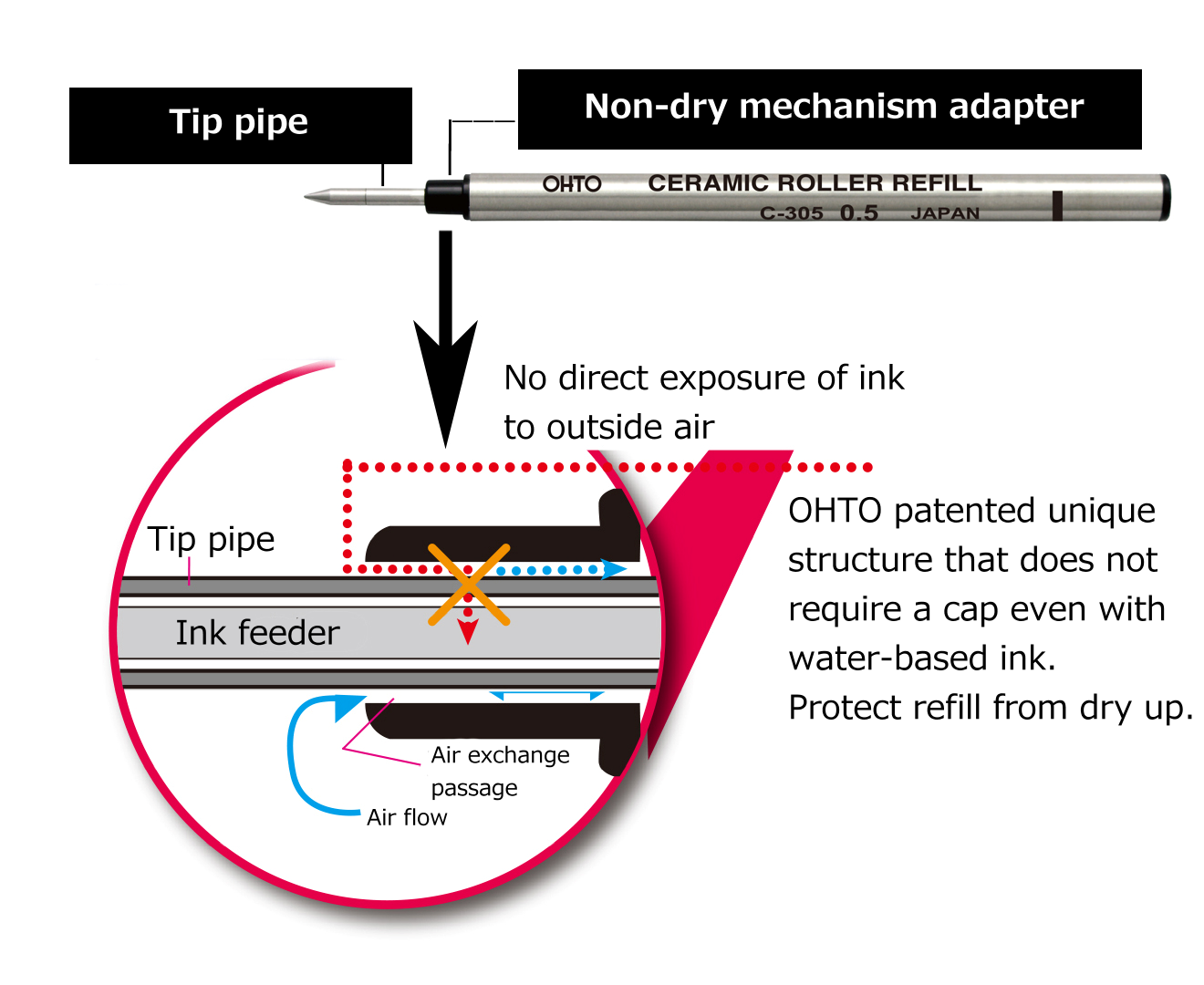 Tip pipe

Non-dry mechanism adapter

OHTO CERAMIC ROLLER REFILL
C-305 0.5 JAPAN

No direct exposure of ink to outside air

Tip pipe

Ink feeder

Air exchange passage

Air flow

OHTO patented unique structure that does not require a cap even with water-based ink.
Protect refill from dry up.